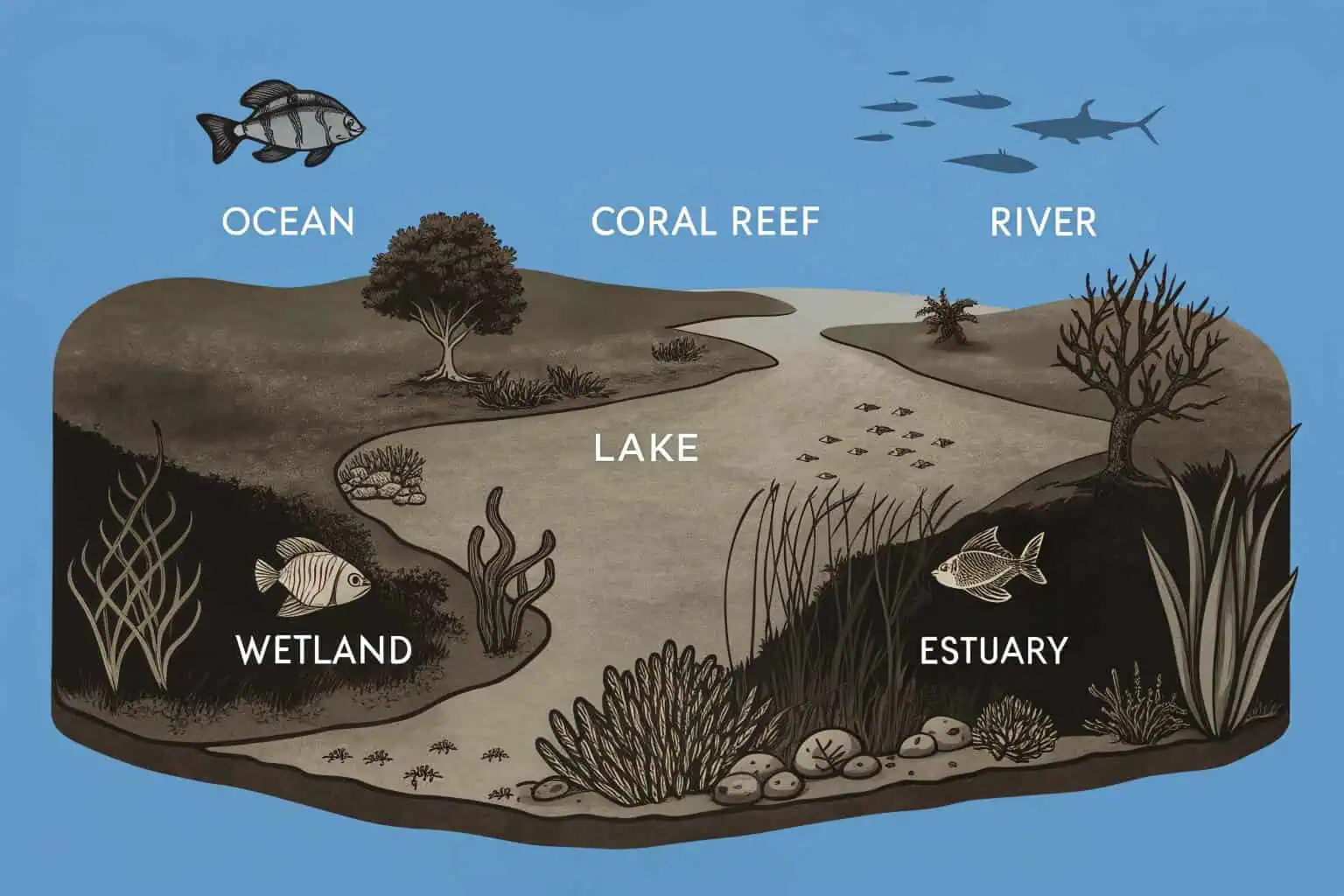 OCEAN

CORAL REEF

RIVER

LAKE

WETLAND

ESTUARY