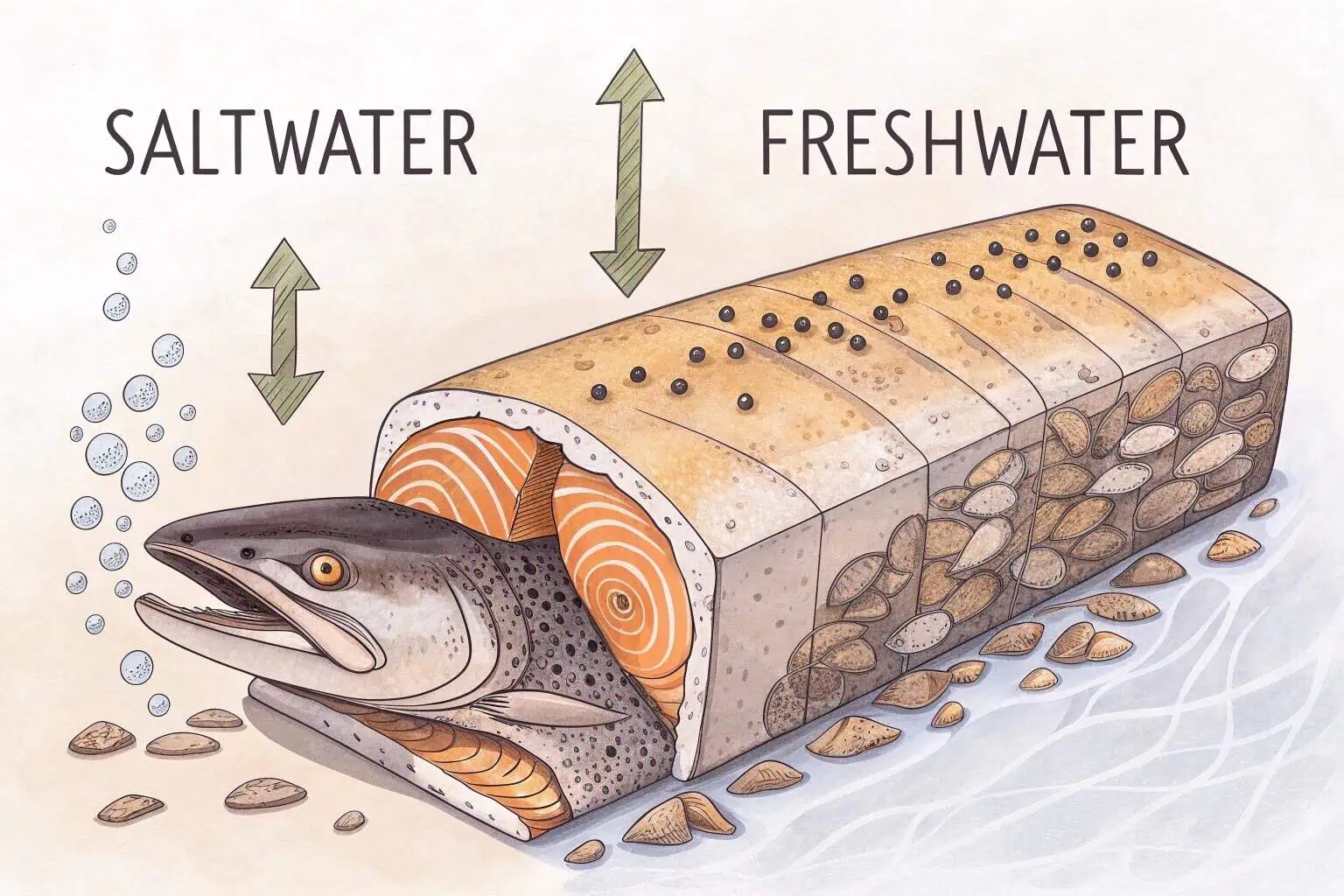 SALTWATER

FRESHWATER