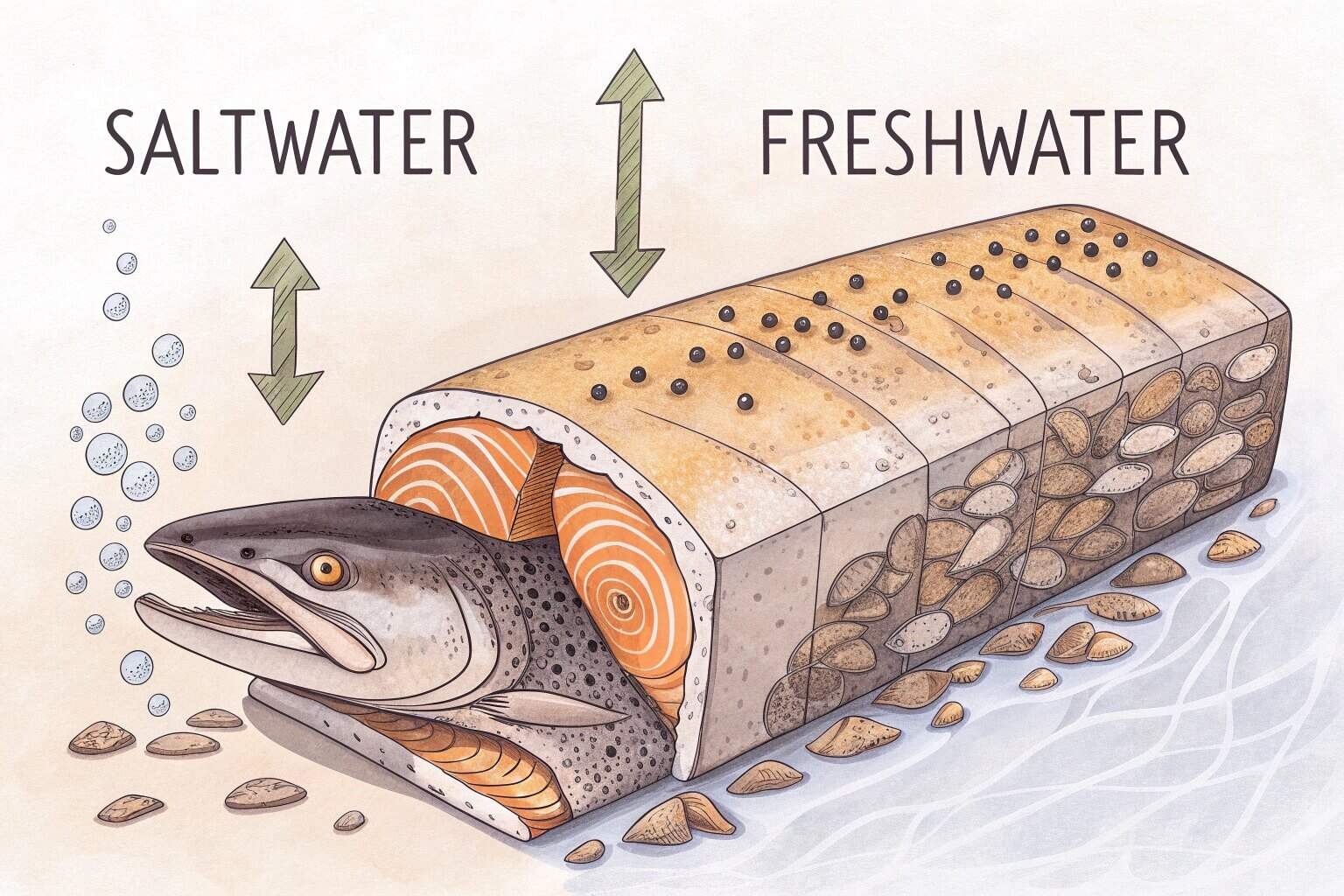 SALTWATER

FRESHWATER