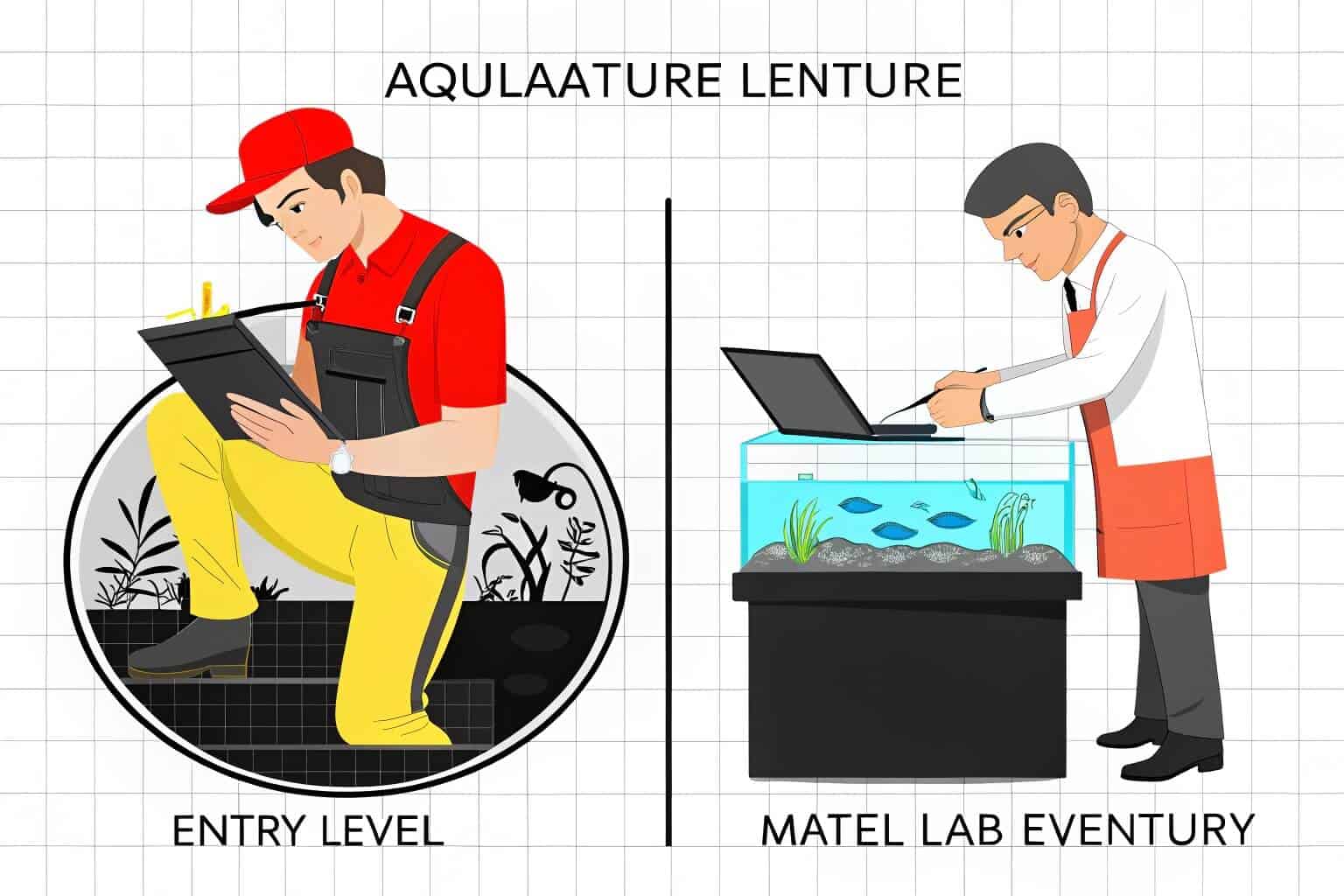 AQULAATURE LENTURE

ENTRY LEVEL

MATEL LAB EVENTURY