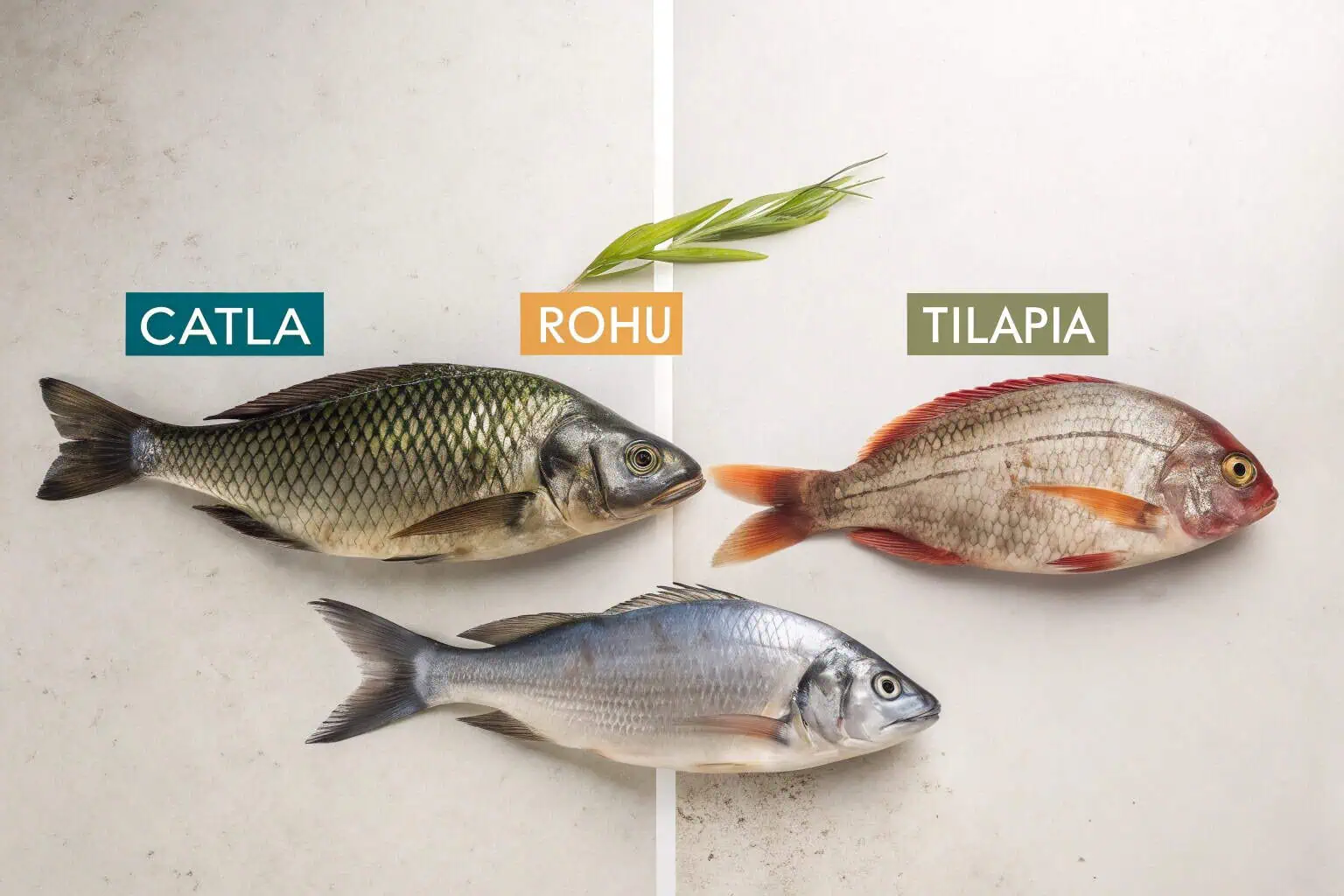 CATLA

ROHU

TILAPIA