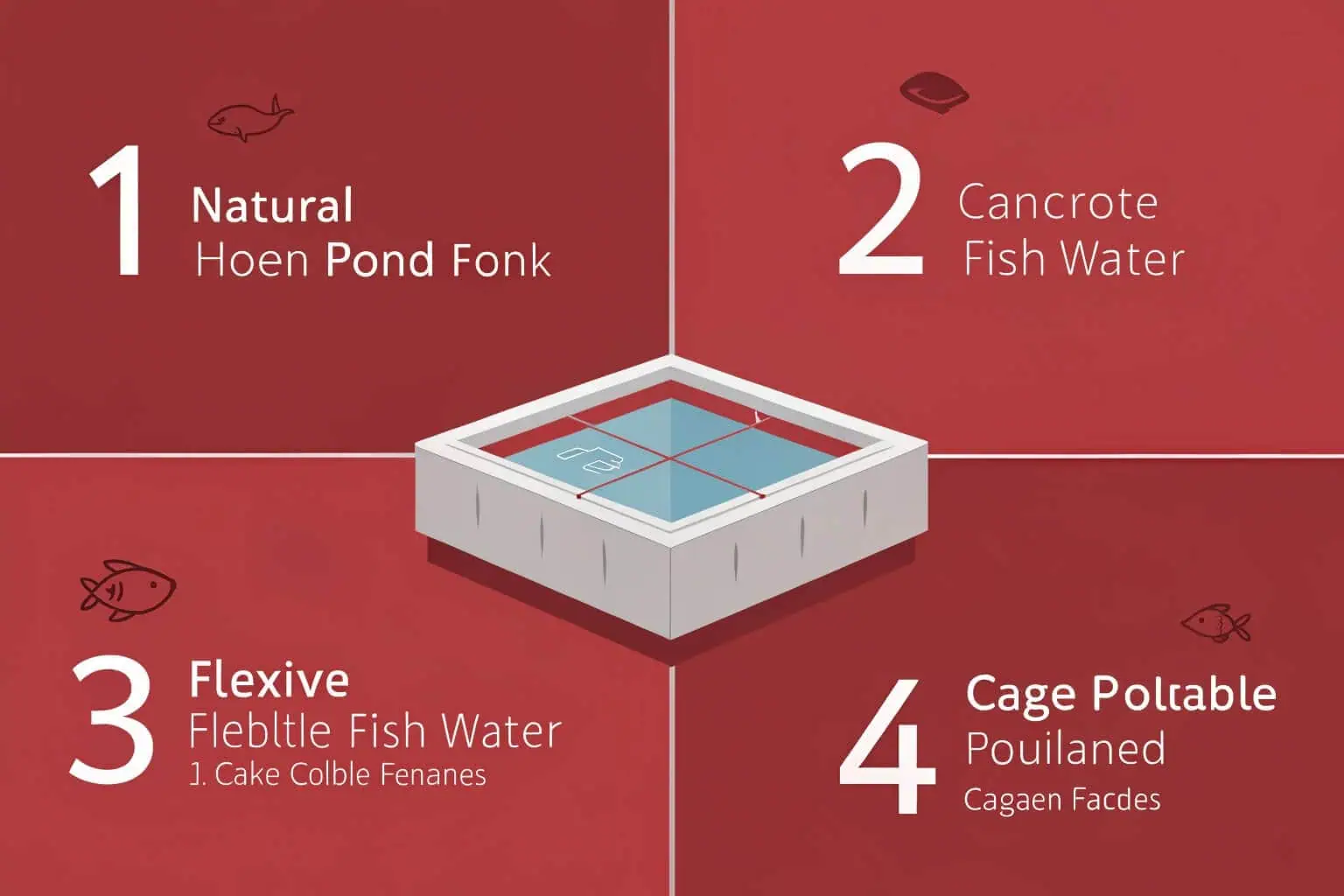 1 Natural
Hoen Pond Fonk

2 Cancrote
Fish Water

3 Flexive
Flebltle Fish Water
1. Cake Colble Fenanes

4 Cage Poltable
Pouilaned
Cagaen Facdes